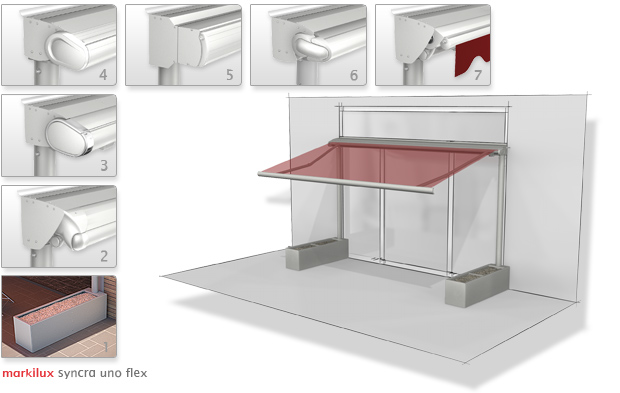 4

5

6

7

3

2

1

markilux syncra uno flex